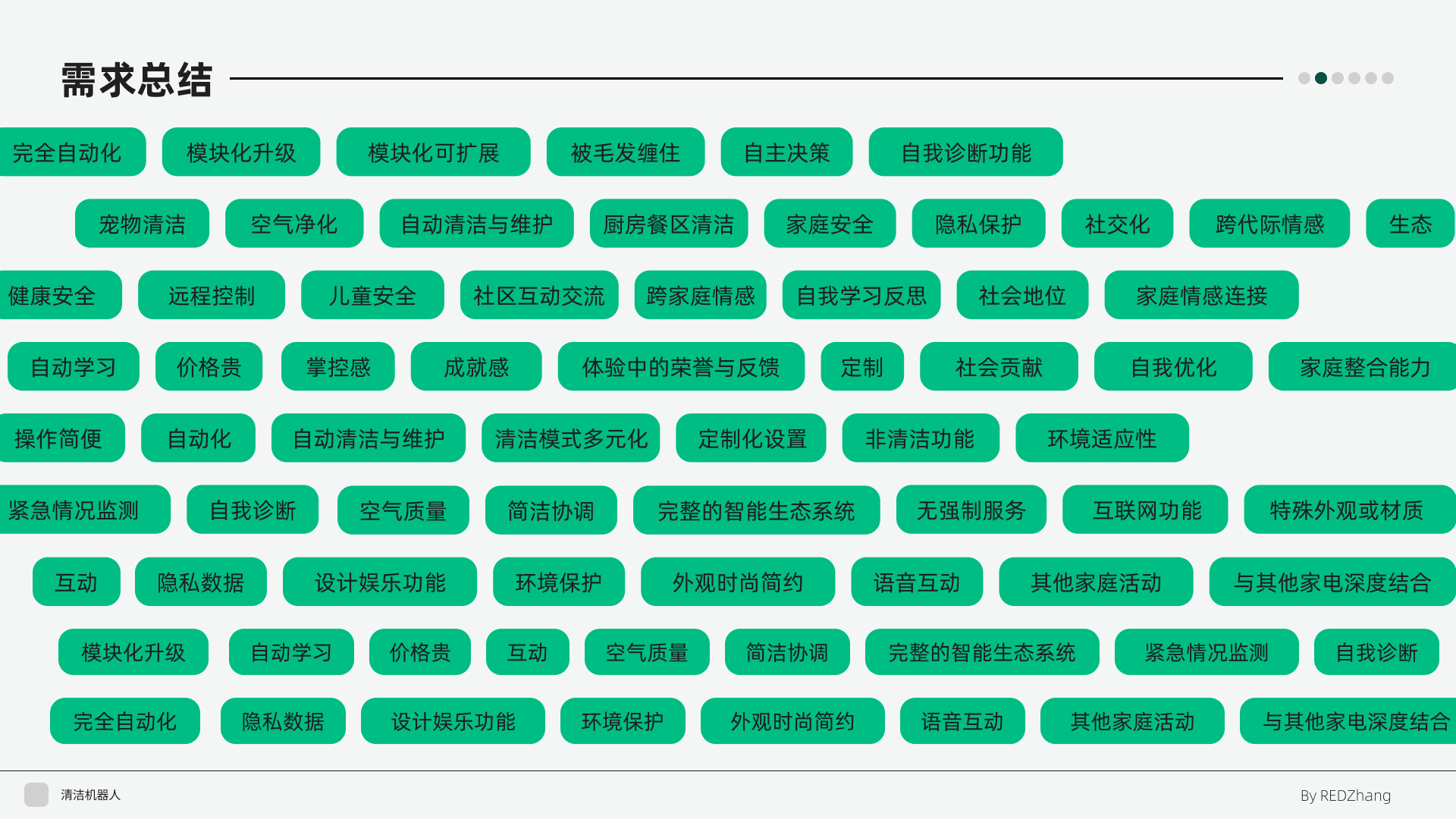 需求总结

完全自动化 模块化升级 模块化可扩展 被毛发缠住 自主决策 自我诊断功能

宠物清洁 空气净化 自动清洁与维护 厨房餐区清洁 家庭安全 隐私保护 社交化 跨代际情感 生态

健康安全 远程控制 儿童安全 社区互动交流 跨家庭情感 自我学习反思 社会地位 家庭情感连接

自动学习 价格贵 掌控感 成就感 体验中的荣誉与反馈 定制 社会贡献 自我优化 家庭整合能力

操作简便 自动化 自动清洁与维护 清洁模式多元化 定制化设置 非清洁功能 环境适应性

紧急情况监测 自我诊断 空气质量 简洁协调 完整的智能生态系统 无强制服务 互联网功能 特殊外观或材质

互动 隐私数据 设计娱乐功能 环境保护 外观时尚简约 语音互动 其他家庭活动 与其他家电深度结合

模块化升级 自动学习 价格贵 互动 空气质量 简洁协调 完整的智能生态系统 紧急情况监测 自我诊断

完全自动化 隐私数据 设计娱乐功能 环境保护 外观时尚简约 语音互动 其他家庭活动 与其他家电深度结合

清洁机器人

By REDZhang